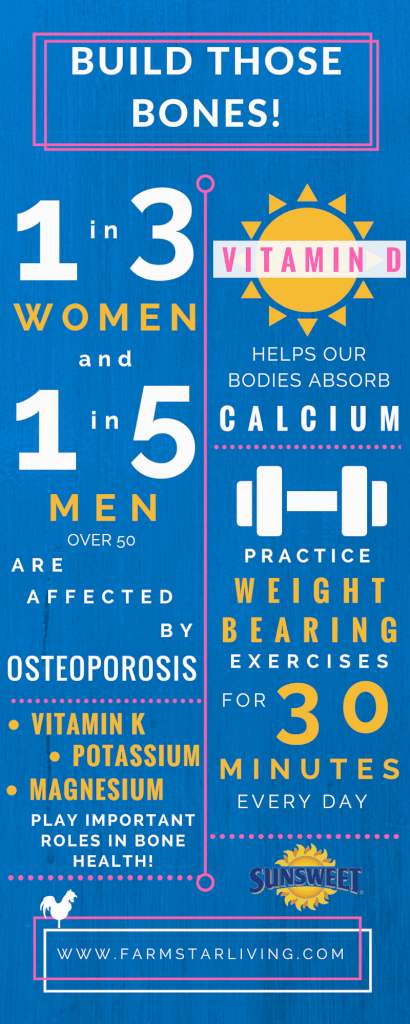 BUILD THOSE BONES!

1 in 3 WOMEN and 1 in 5 MEN OVER 50 ARE AFFECTED BY OSTEOPOROSIS

• VITAMIN K
• POTASSIUM
• MAGNESIUM
PLAY IMPORTANT ROLES IN BONE HEALTH!

VITAMIN D HELPS OUR BODIES ABSORB CALCIUM

PRACTICE WEIGHT BEARING EXERCISES FOR 30 MINUTES EVERY DAY

SUNSWEET

WWW.FARMSTARLIVING.COM